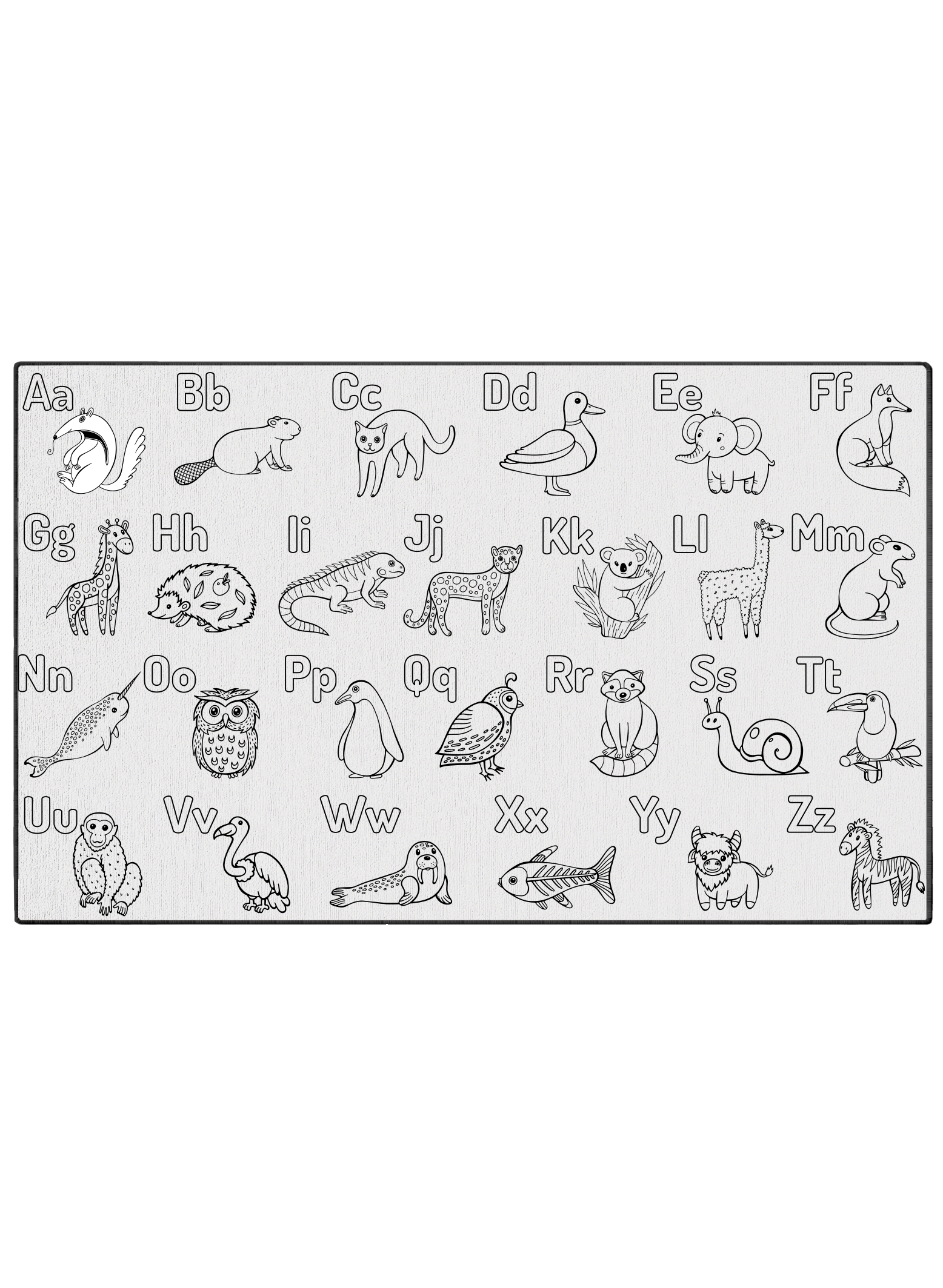 Aa Bb Cc Dd Ee Ff

Gg Hh Ii Jj Kk Ll Mm

Nn Oo Pp Qq Rr Ss Tt

Uu Vv Ww Xx Yy Zz